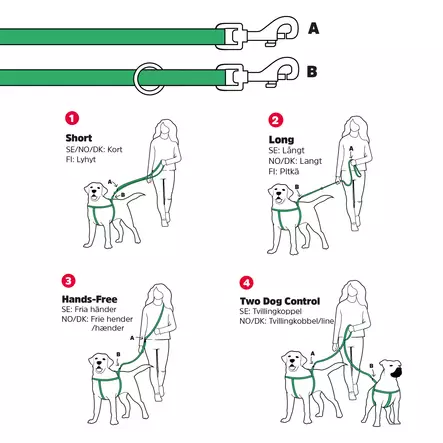 A

B

1

Short
SE/NO/DK: Kort
FI: Lyhyt

A
B

2

Long
SE: Långt
NO/DK: Langt
FI: Pitkä

A
B

3

Hands-Free
SE: Fria händer
NO/DK: Frie hender /hænder

A
B

4

Two Dog Control
SE: Tvillingkoppel
NO/DK: Tvillingkobbel/line

A
B