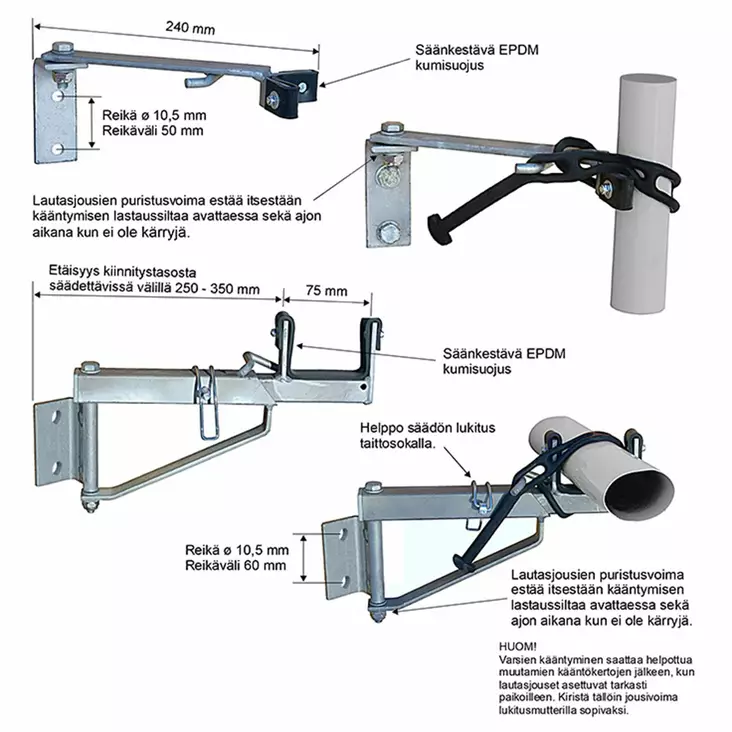 240 mm

Säänkestävä EPDM kumisuojus

Reikä ø 10,5 mm
Reikäväli 50 mm

Lautasjousien puristusvoima estää itsestään kääntymisen lastaussiltaa avattaessa sekä ajon aikana kun ei ole kärryjä.

Etäisyys kiinnitystasosta säädettävissä välillä 250 - 350 mm

75 mm

Säänkestävä EPDM kumisuojus

Helppo säädön lukitus taittosokalla.

Reikä ø 10,5 mm
Reikäväli 60 mm

Lautasjousien puristusvoima estää itsestään kääntymisen lastaussiltaa avattaessa sekä ajon aikana kun ei ole kärryjä.

HUOM!
Varsien kääntyminen saattaa helpottua muutamien kääntökertojen jälkeen, kun lautasjouset asettuvat tarkasti paikoilleen. Kiristä tällöin jousivoima lukitusmutterilla sopivaksi.